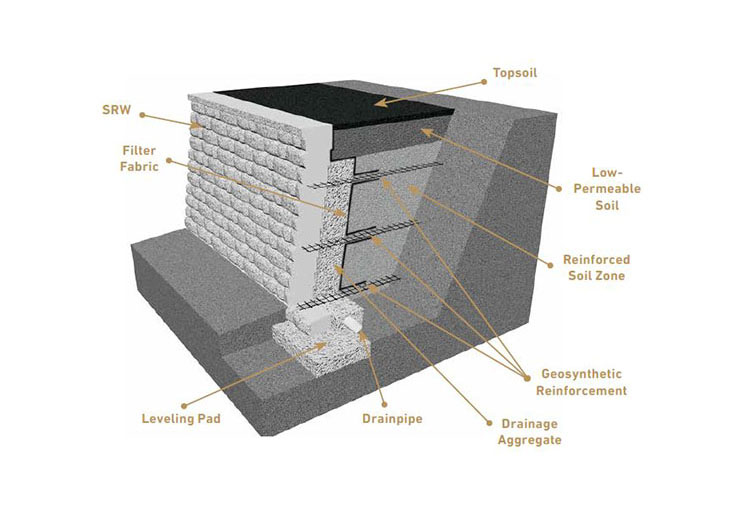 Topsoil

SRW

Filter Fabric

Low-Permeable Soil

Reinforced Soil Zone

Geosynthetic Reinforcement

Leveling Pad

Drainpipe

Drainage Aggregate